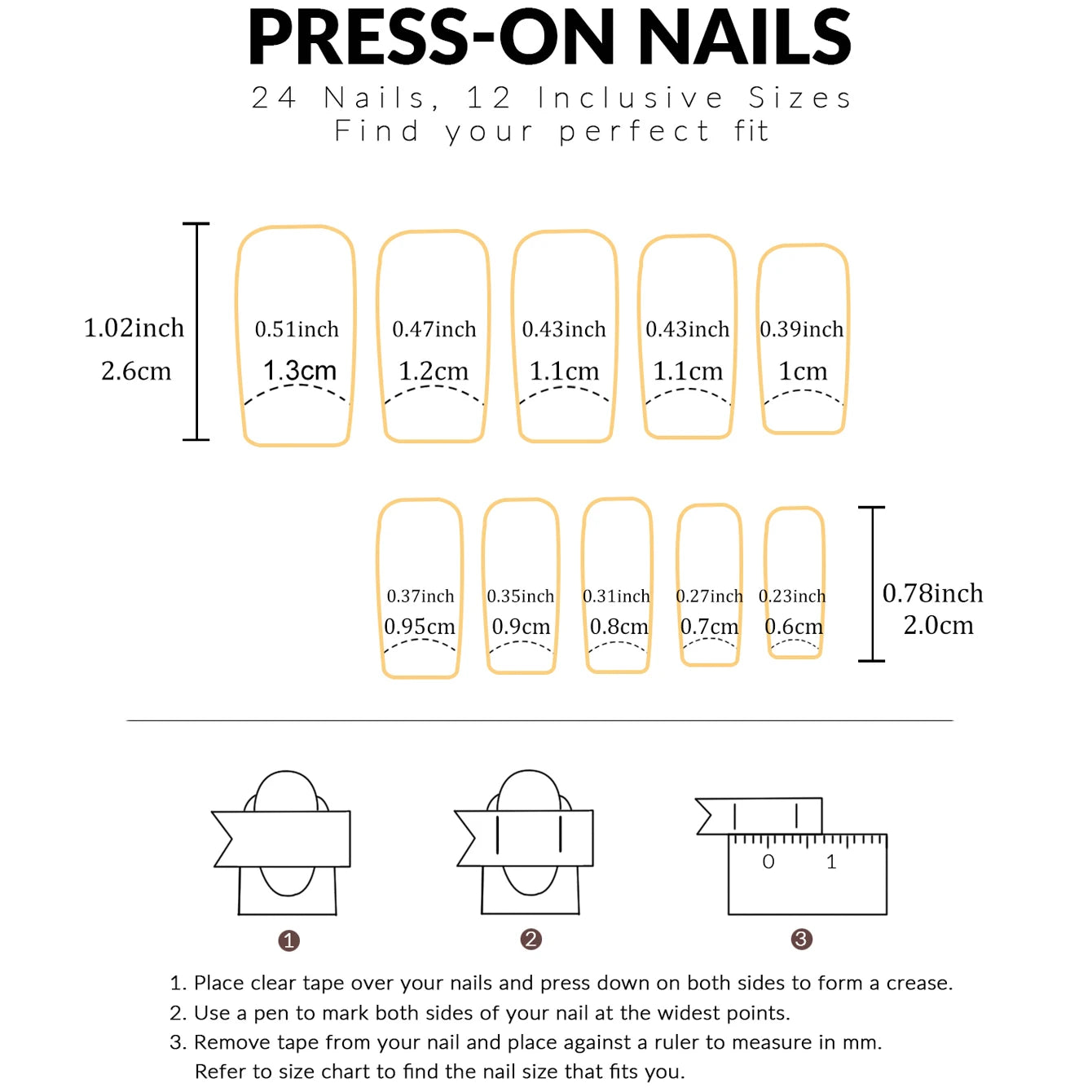 PRESS-ON NAILS

24 Nails, 12 Inclusive Sizes
Find your perfect fit

1.02inch
2.6cm

0.51inch
1.3cm

0.47inch
1.2cm

0.43inch
1.1cm

0.43inch
1.1cm

0.39inch
1cm

0.37inch
0.95cm

0.35inch
0.9cm

0.31inch
0.8cm

0.27inch
0.7cm

0.23inch
0.6cm

0.78inch
2.0cm

0 1

❶ ❷ ❸

1. Place clear tape over your nails and press down on both sides to form a crease.
2. Use a pen to mark both sides of your nail at the widest points.
3. Remove tape from your nail and place against a ruler to measure in mm. Refer to size chart to find the nail size that fits you.